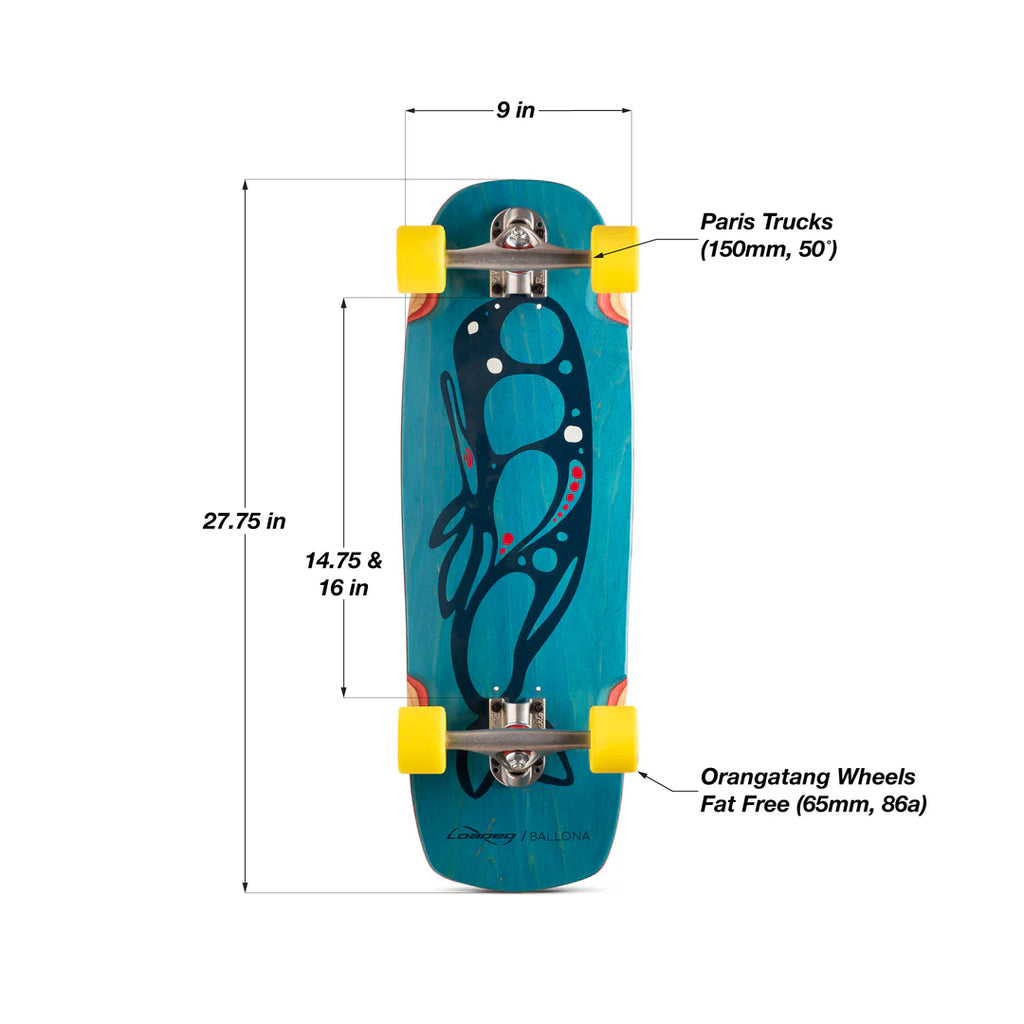 9 in

Paris Trucks (150mm, 50°)

27.75 in

14.75 & 16 in

Orangatang Wheels Fat Free (65mm, 86a)

Loaded / BALLONA