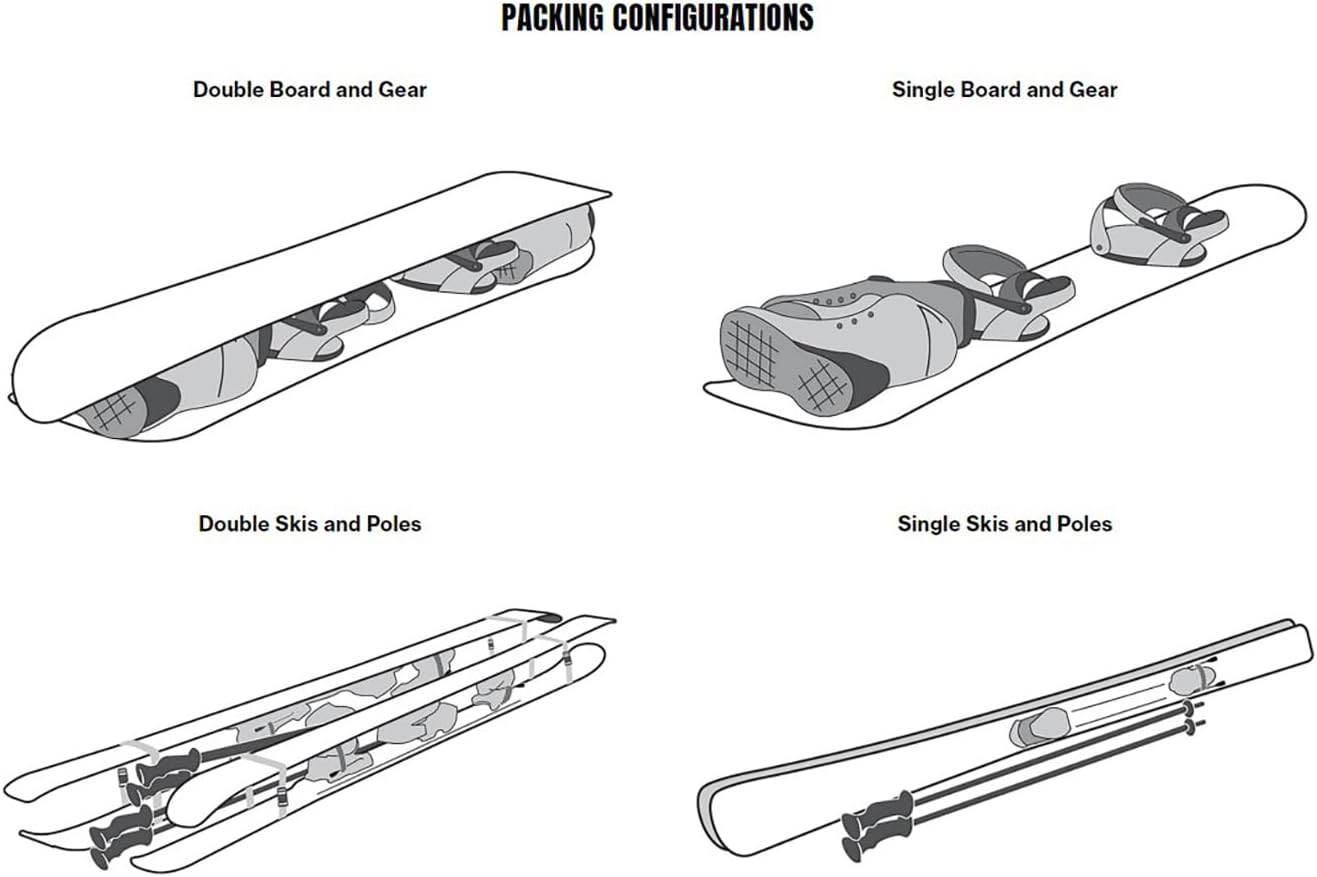 PACKING CONFIGURATIONS

Double Board and Gear

Single Board and Gear

Double Skis and Poles

Single Skis and Poles